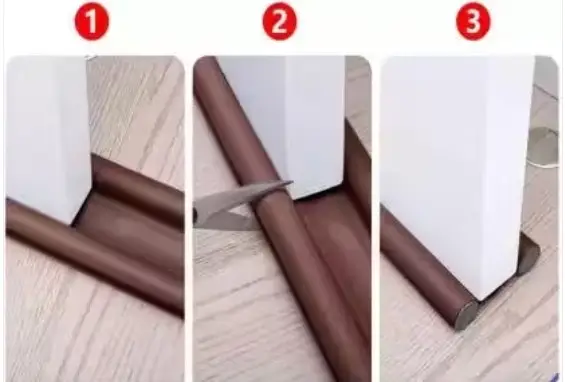 1

2

3